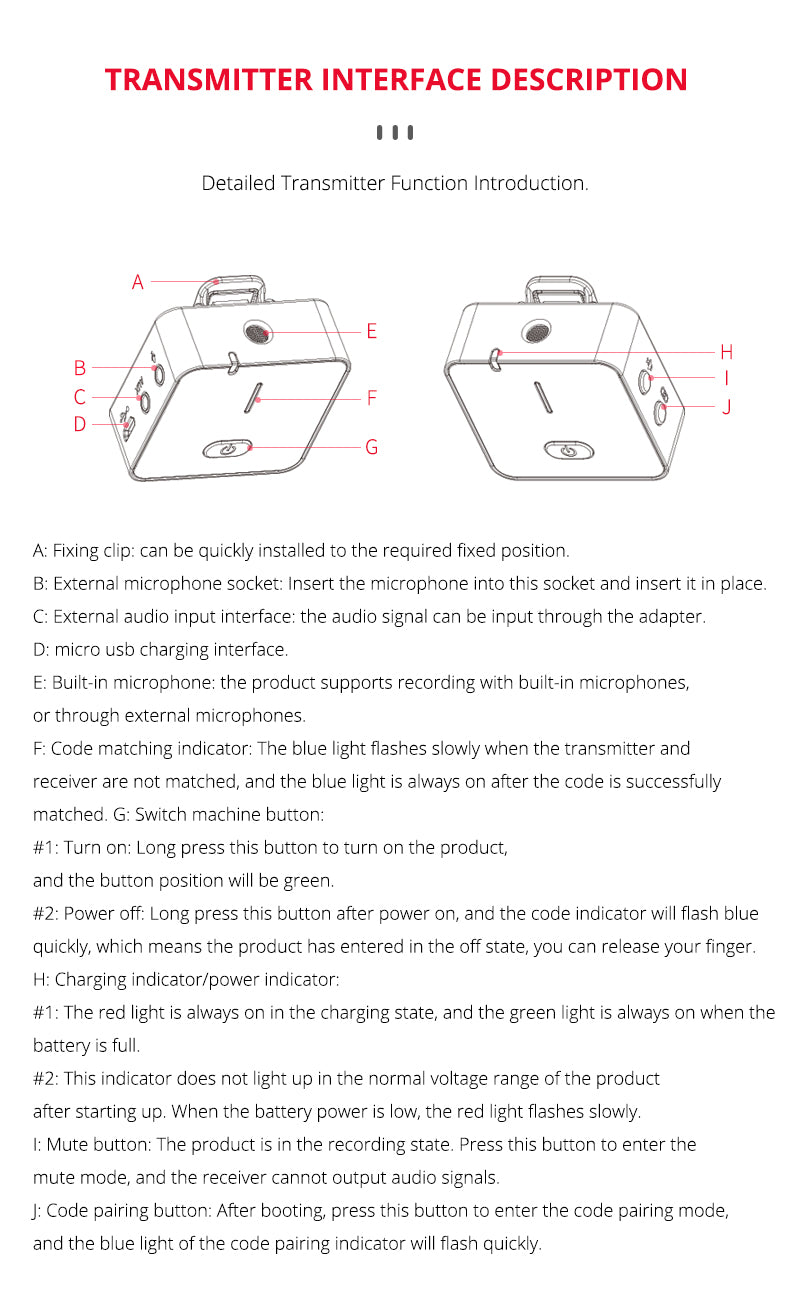 TRANSMITTER INTERFACE DESCRIPTION

Detailed Transmitter Function Introduction.

A
B
C
D
E
F
G
H
I
J

A: Fixing clip: can be quickly installed to the required fixed position.
B: External microphone socket: Insert the microphone into this socket and insert it in place.
C: External audio input interface: the audio signal can be input through the adapter.
D: micro usb charging interface.
E: Built-in microphone: the product supports recording with built-in microphones, or through external microphones.
F: Code matching indicator: The blue light flashes slowly when the transmitter and receiver are not matched, and the blue light is always on after the code is successfully matched. G: Switch machine button:
#1: Turn on: Long press this button to turn on the product, and the button position will be green.
#2: Power off: Long press this button after power on, and the code indicator will flash blue quickly, which means the product has entered in the off state, you can release your finger.
H: Charging indicator/power indicator:
#1: The red light is always on in the charging state, and the green light is always on when the battery is full.
#2: This indicator does not light up in the normal voltage range of the product after starting up. When the battery power is low, the red light flashes slowly.
I: Mute button: The product is in the recording state. Press this button to enter the mute mode, and the receiver cannot output audio signals.
J: Code pairing button: After booting, press this button to enter the code pairing mode, and the blue light of the code pairing indicator will flash quickly.